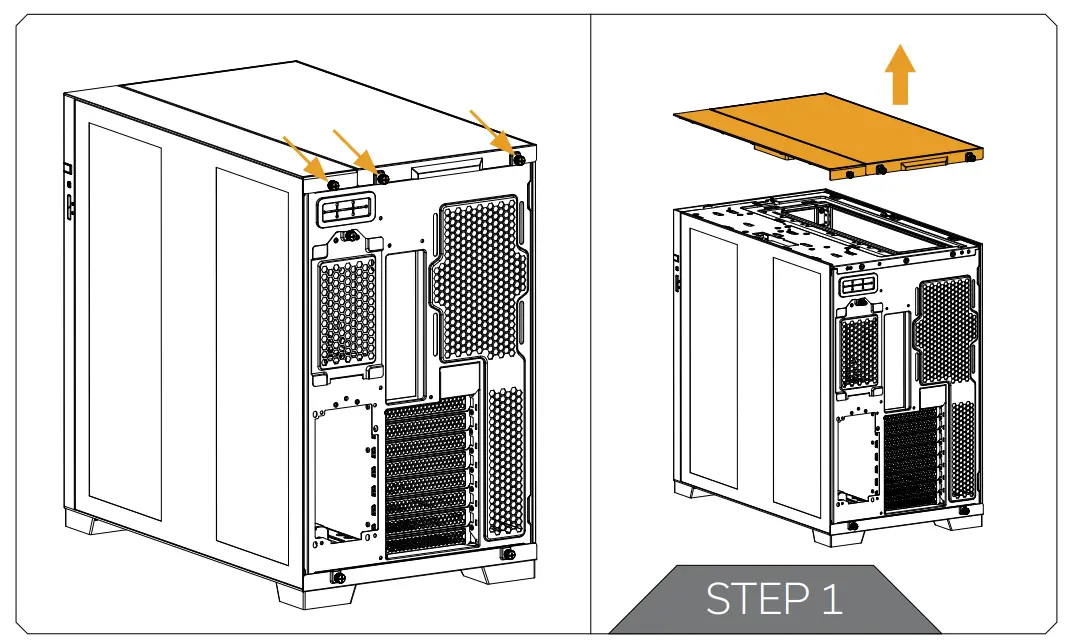 STEP 1