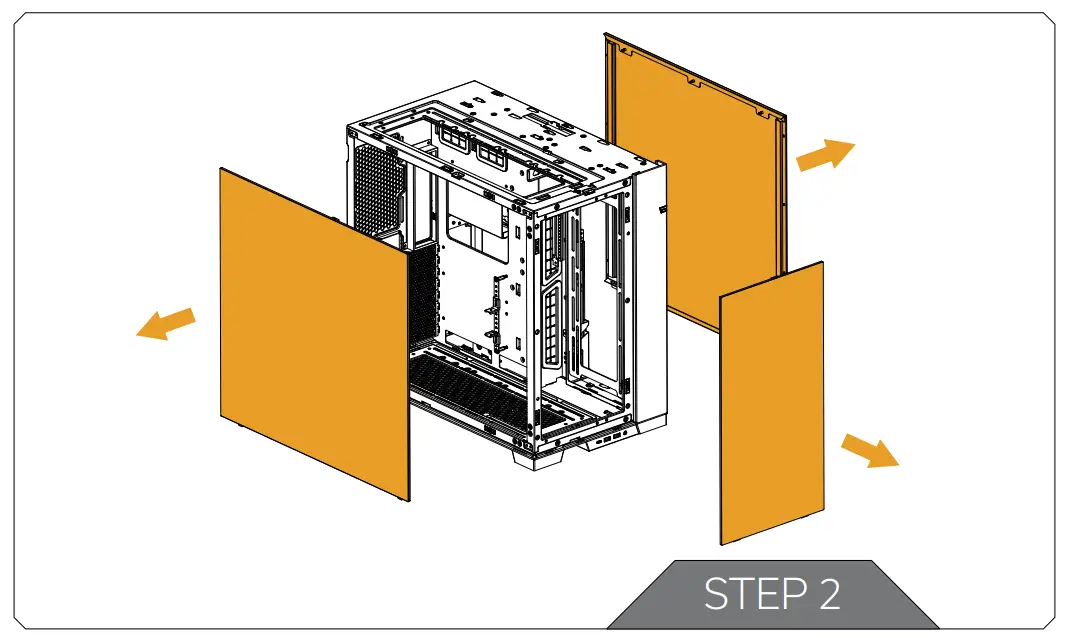 STEP 2