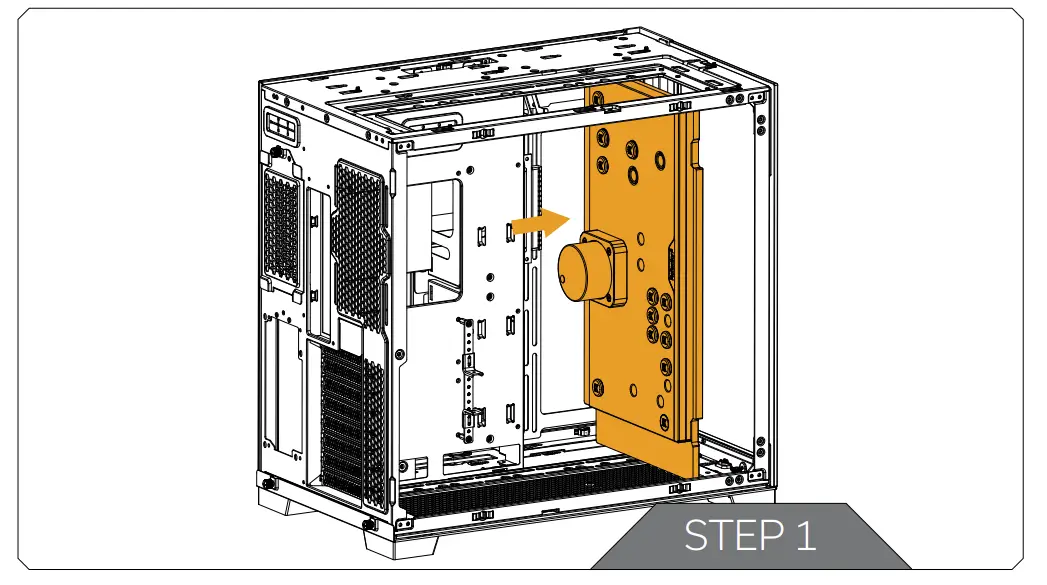 STEP 1