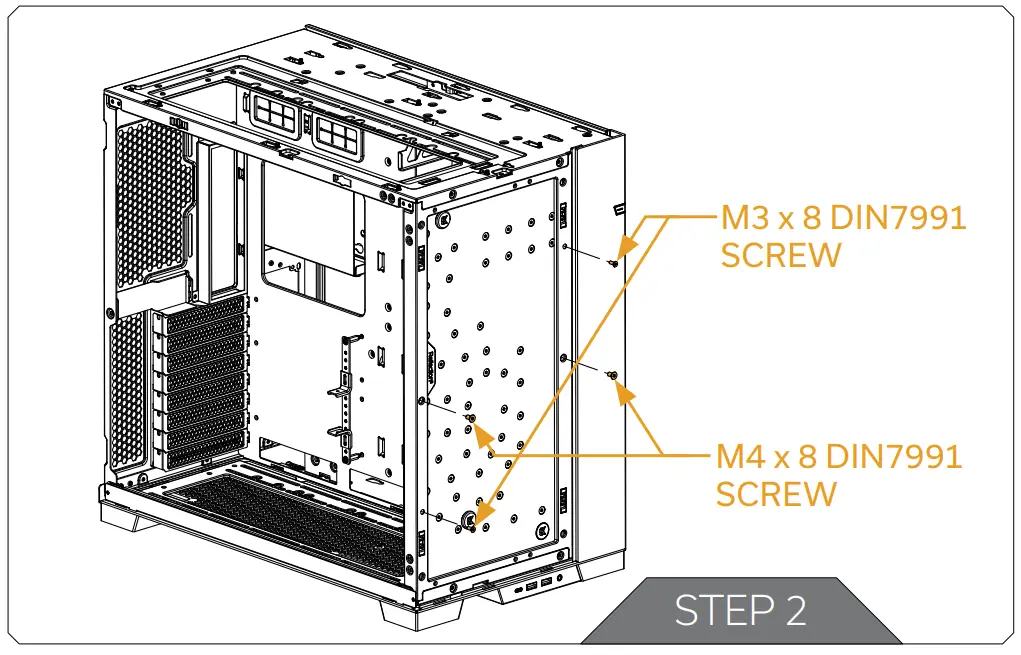 M3 x 8 DIN7991 SCREW

M4 x 8 DIN7991 SCREW

STEP 2