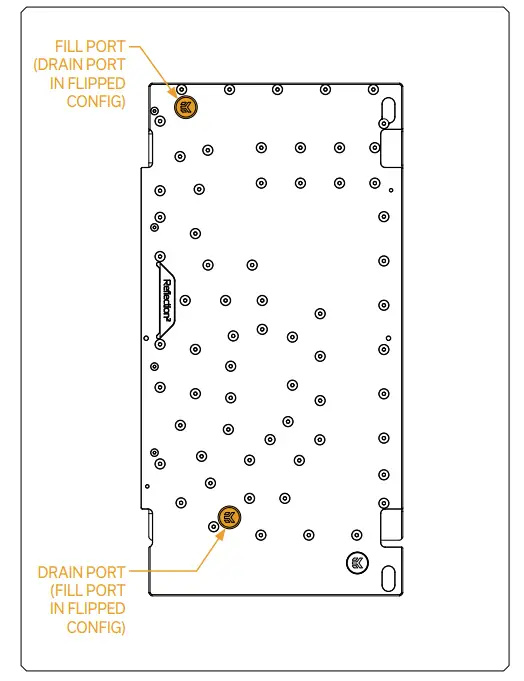 FILL PORT (DRAIN PORT IN FLIPPED CONFIG)

Reflection²

DRAIN PORT (FILL PORT IN FLIPPED CONFIG)