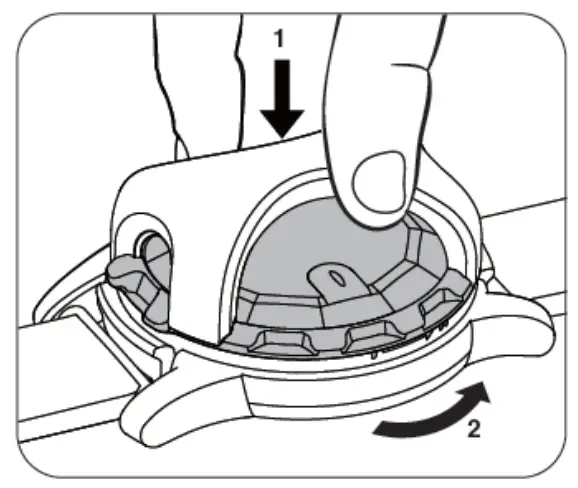 1

2