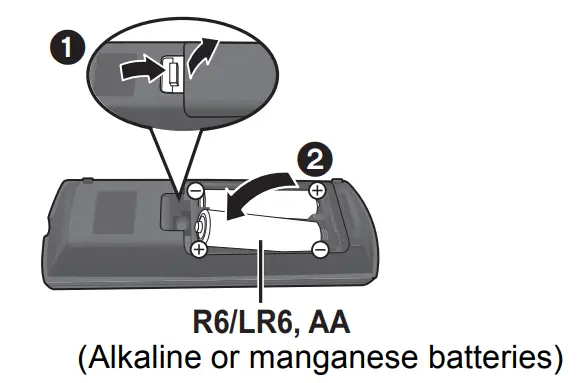 1

2

R6/LR6, AA
(Alkaline or manganese batteries)