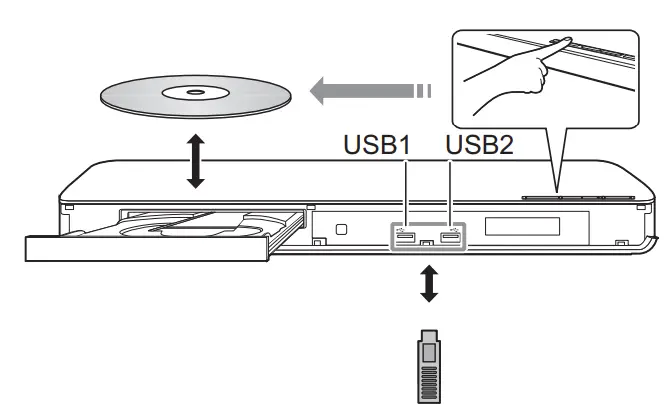 USB1 USB2