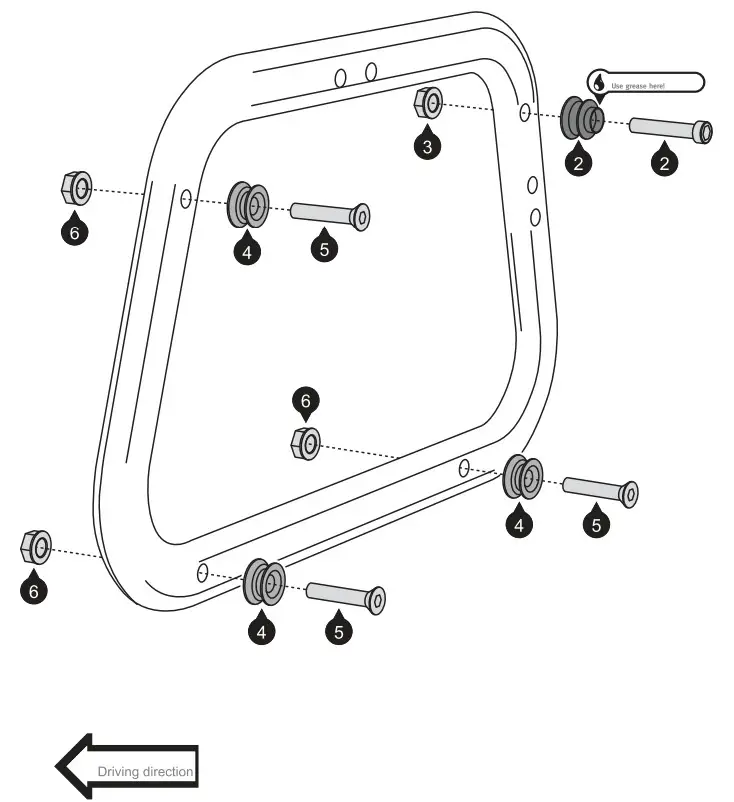 Use grease here!

3

2

2

6

4

5

6

4

5

6

4

5

Driving direction