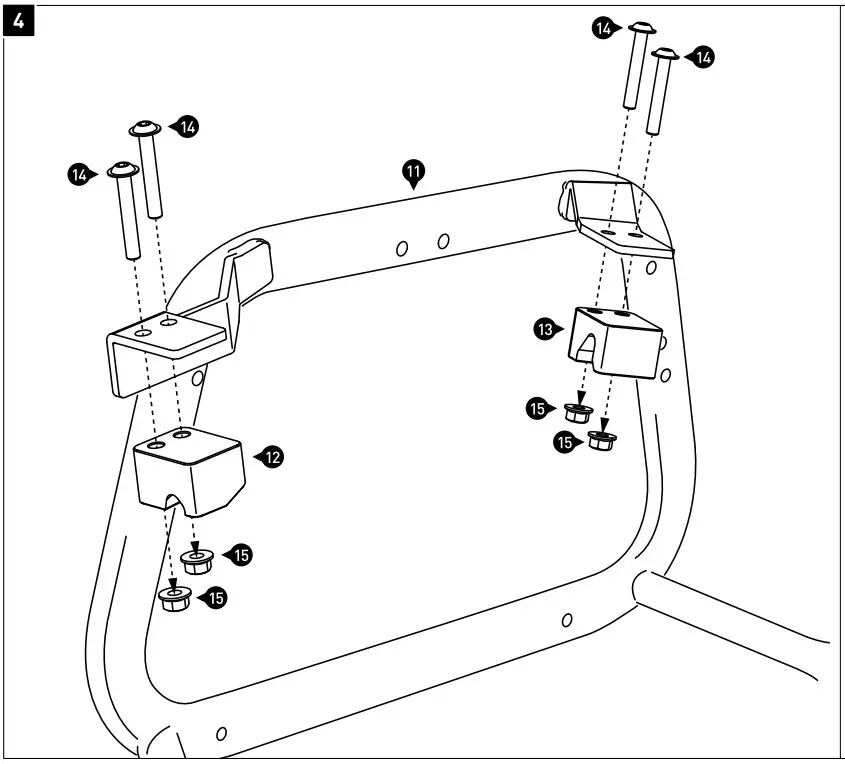 4

14
14
14
14
11
13
15
15
12
15
15