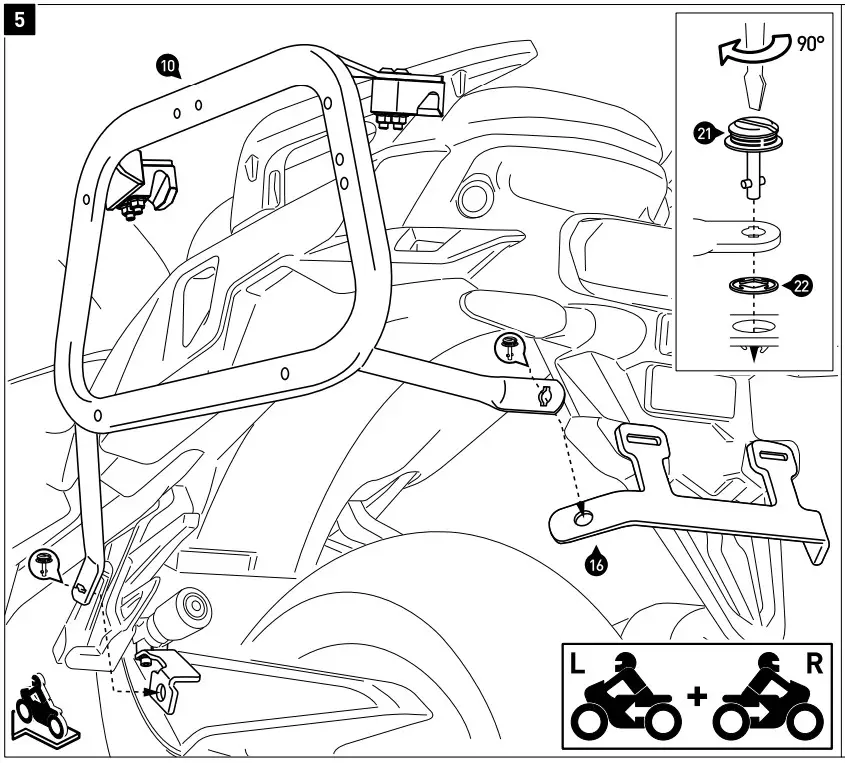 5

10

90°

21

22

16

L

+

R