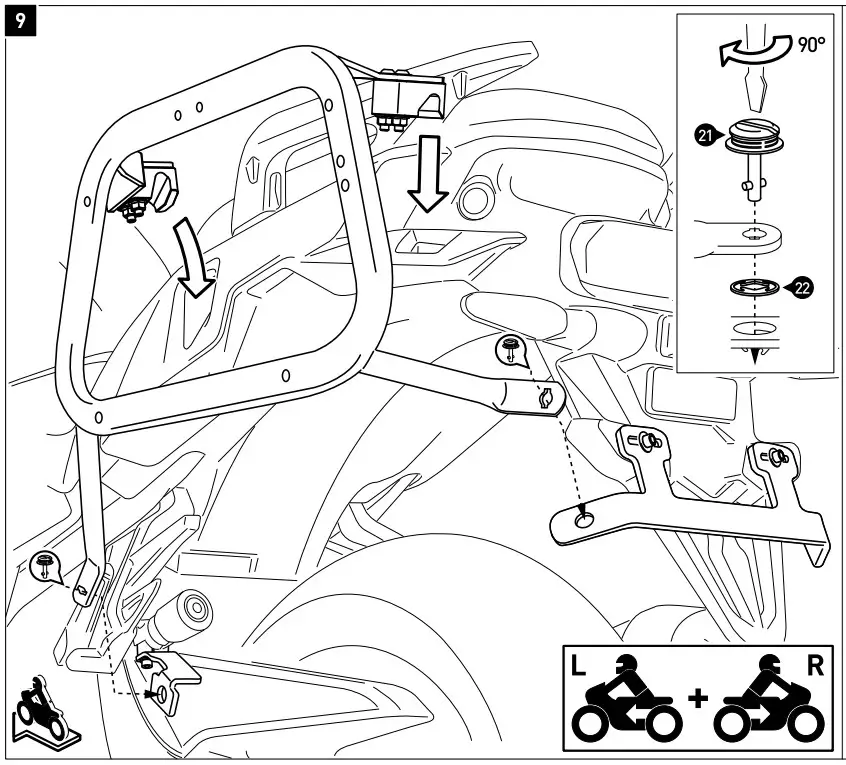 9

90°

21

22

L

+

R