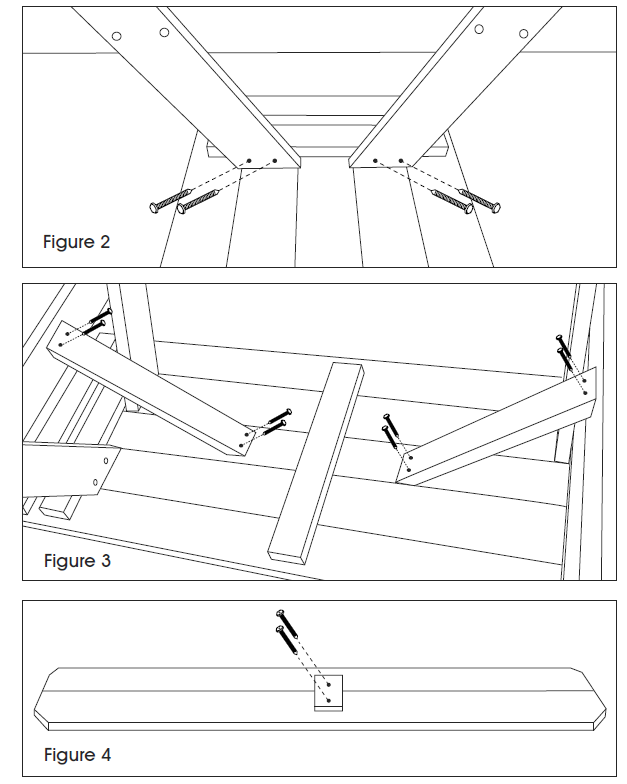 Figure 2

Figure 3

Figure 4