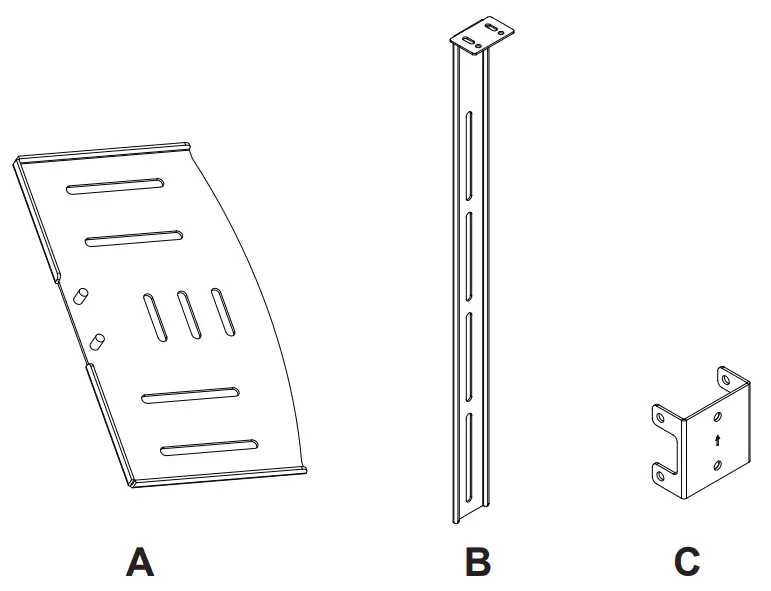 A

B

C