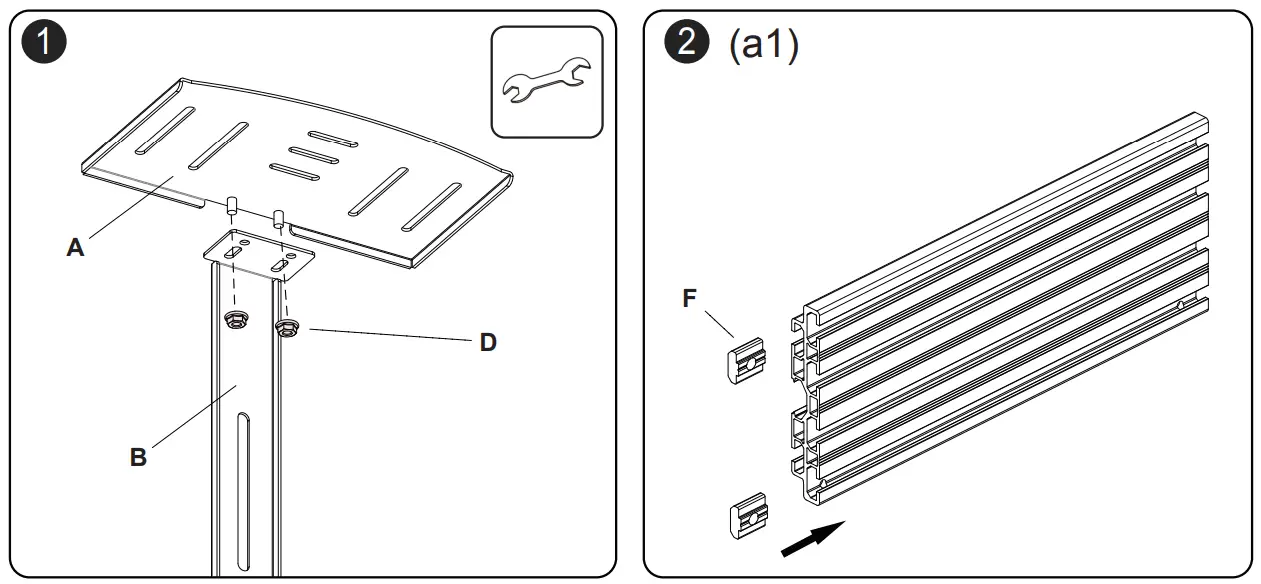 1

A

D

B

2 (a1)

F