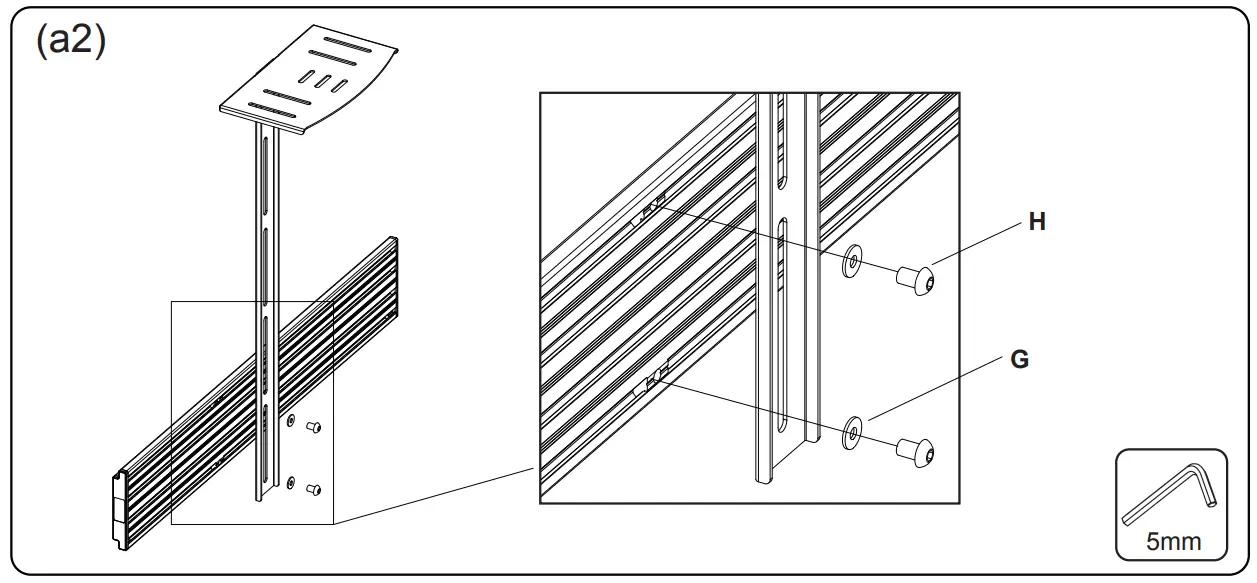 (a2)

H

G

5mm