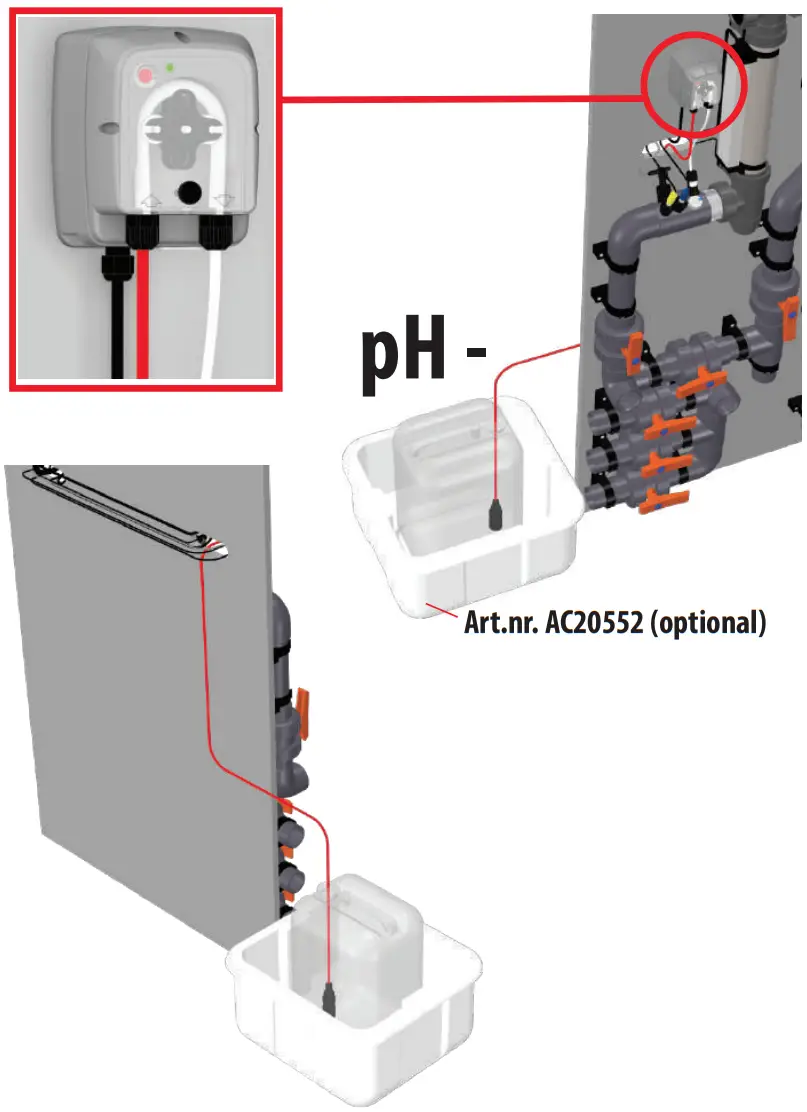 pH -

Art.nr. AC20552 (optional)