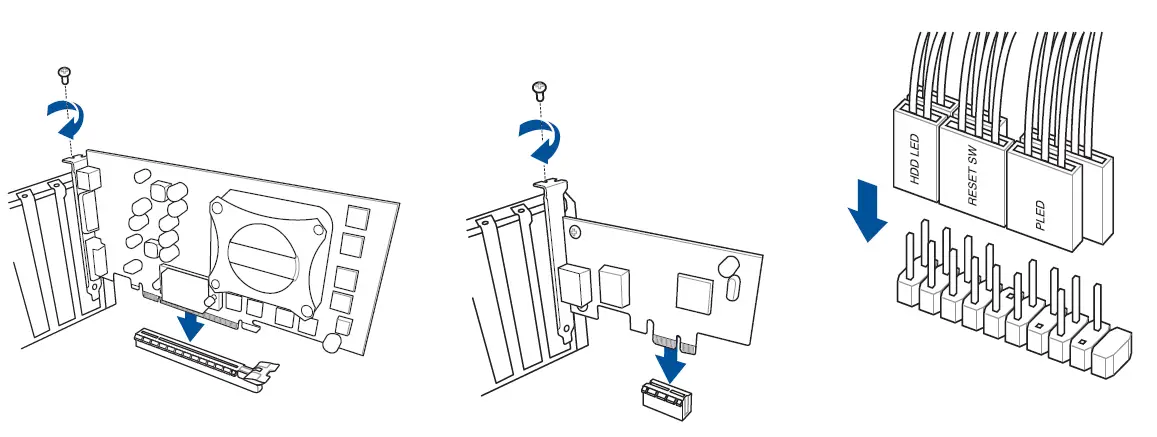 HDD LED
RESET SW
PLED