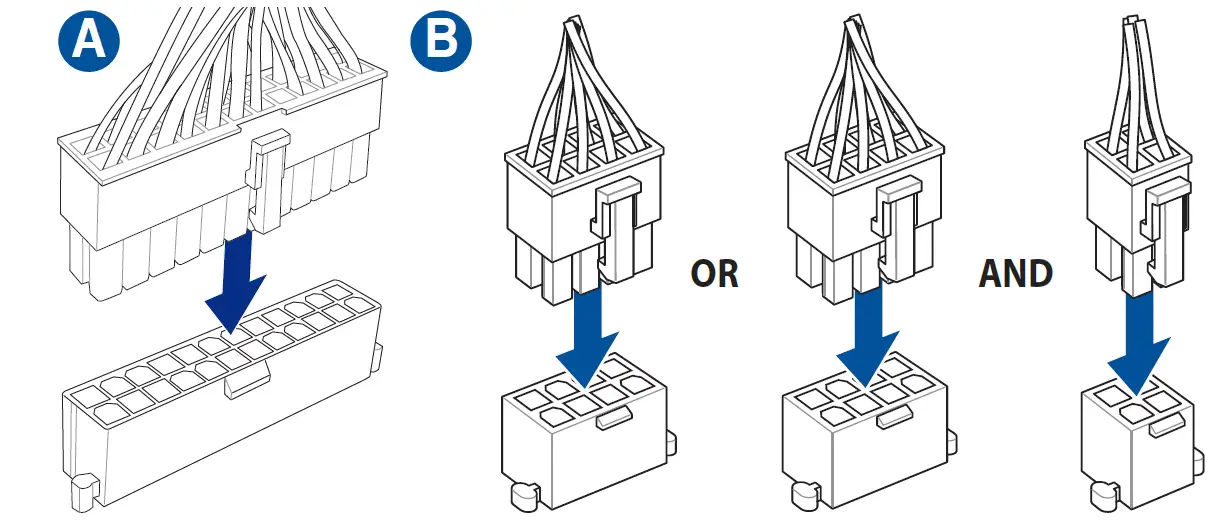 A

B

OR

AND