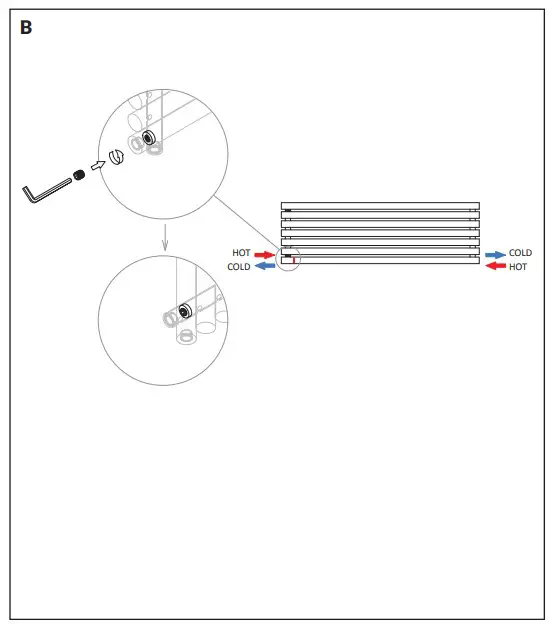 B

HOT
COLD

COLD
HOT