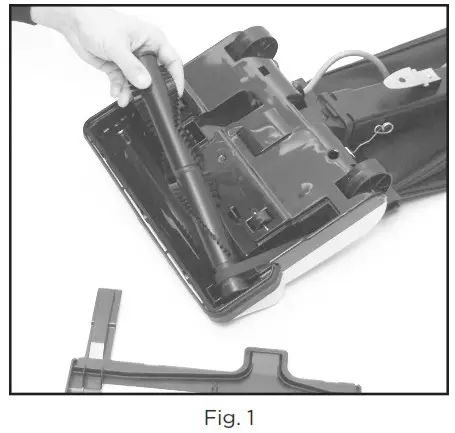 Fig. 1