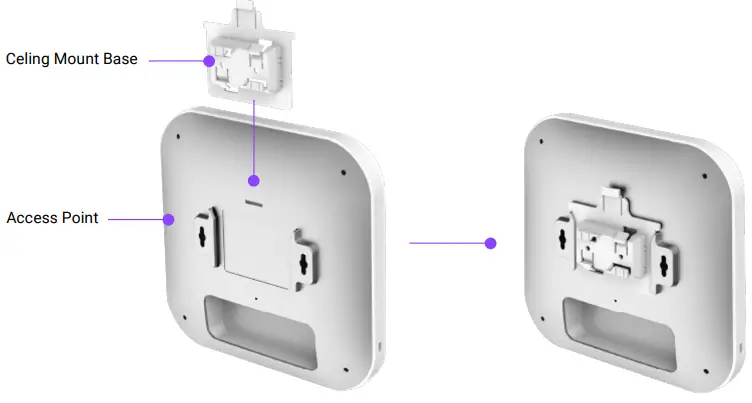 Celing Mount Base

Access Point