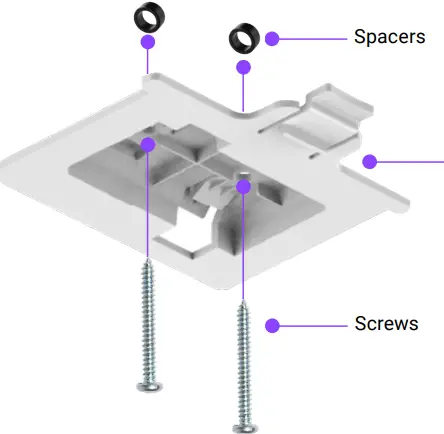 Spacers

Screws