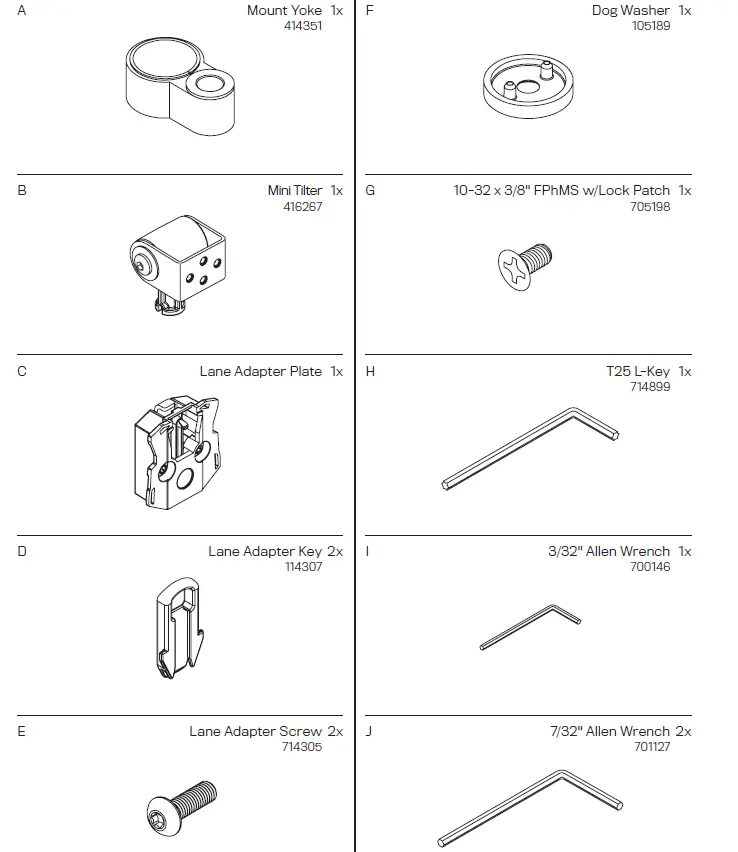 A
Mount Yoke 1x
414351

B
Mini Tilter 1x
416267

C
Lane Adapter Plate 1x

D
Lane Adapter Key 2x
114307

E
Lane Adapter Screw 2x
714305

F
Dog Washer 1x
105189

G
10-32 x 3/8" FPhMS w/Lock Patch 1x
705198

H
T25 L-Key 1x
714899

I
3/32" Allen Wrench 1x
700146

J
7/32" Allen Wrench 2x
701127