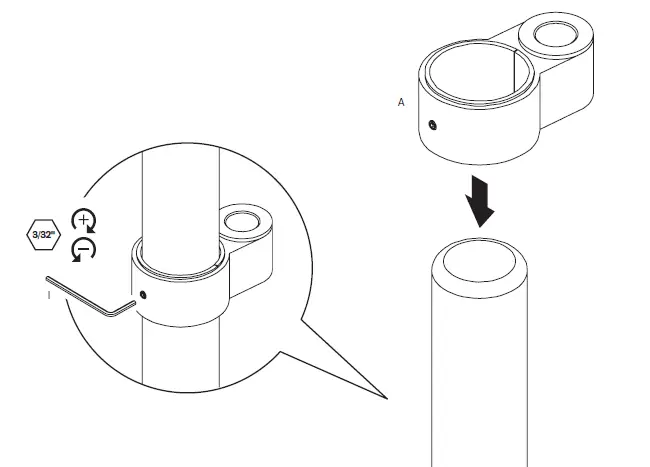 A

3/32"

+

−

I