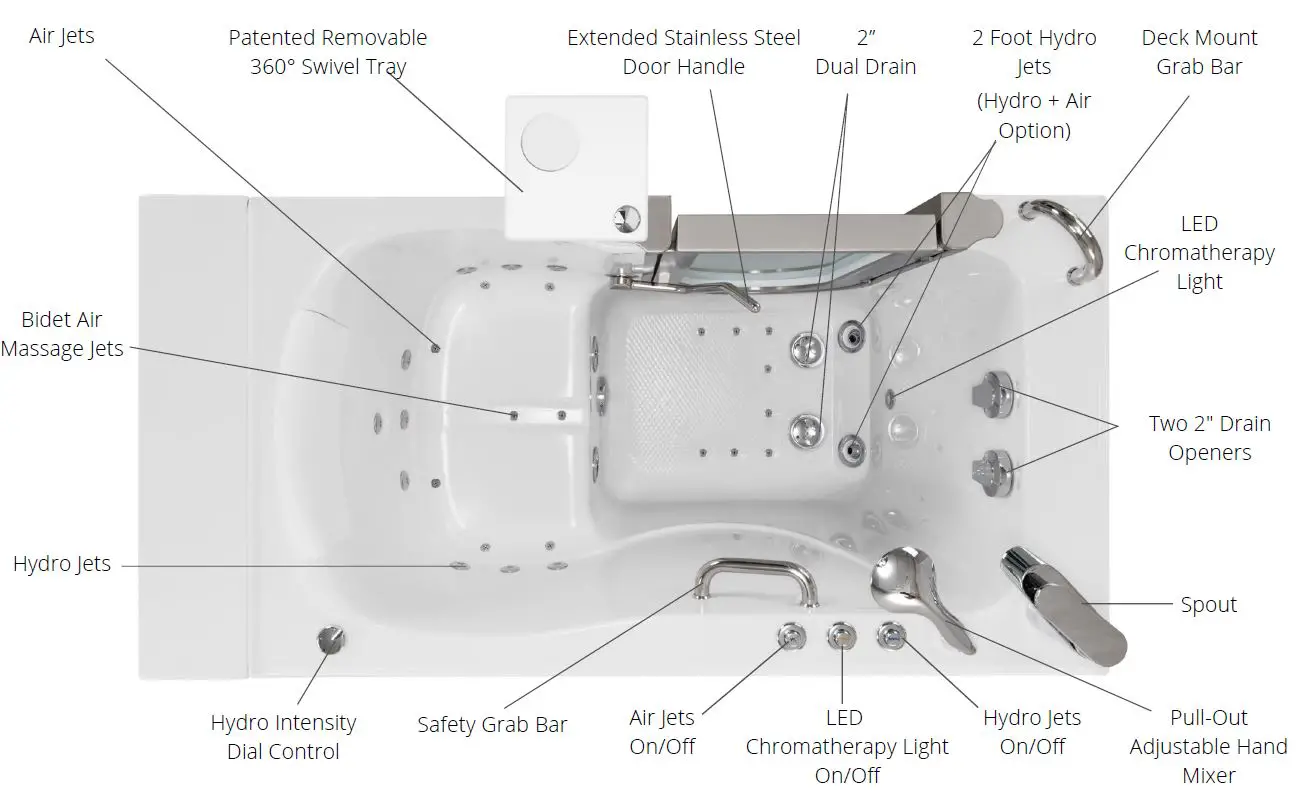 Air Jets

Patented Removable 360° Swivel Tray

Extended Stainless Steel Door Handle

2" Dual Drain

2 Foot Hydro Jets (Hydro + Air Option)

Deck Mount Grab Bar

LED Chromatherapy Light

Bidet Air Massage Jets

Two 2" Drain Openers

Hydro Jets

Spout

Hydro Intensity Dial Control

Safety Grab Bar

Air Jets On/Off

LED Chromatherapy Light On/Off

Hydro Jets On/Off

Pull-Out Adjustable Hand Mixer