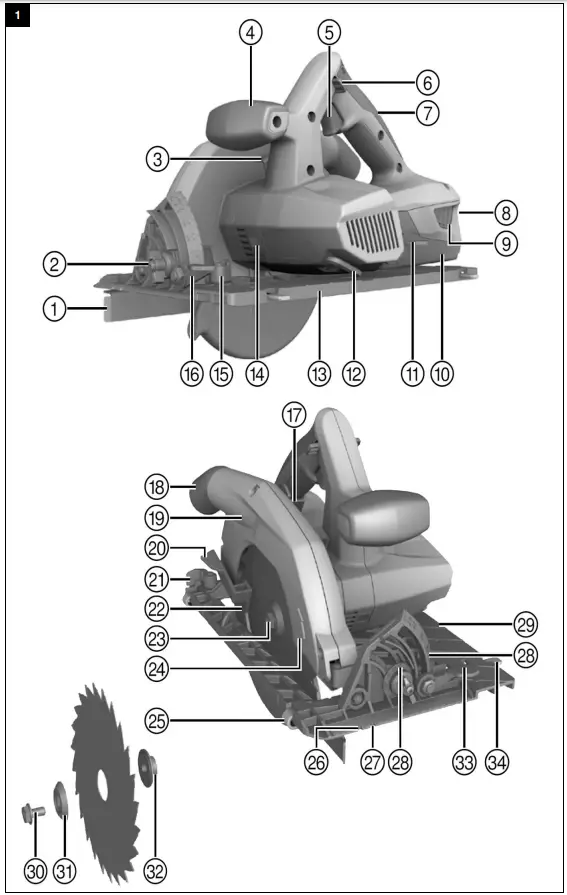 1

4
5
6
7
3
8
9
2
1
16
15
14
13
12
11
10

17
18
19
20
21
22
23
24
29
28
25
26
27
28
33
34
30
31
32