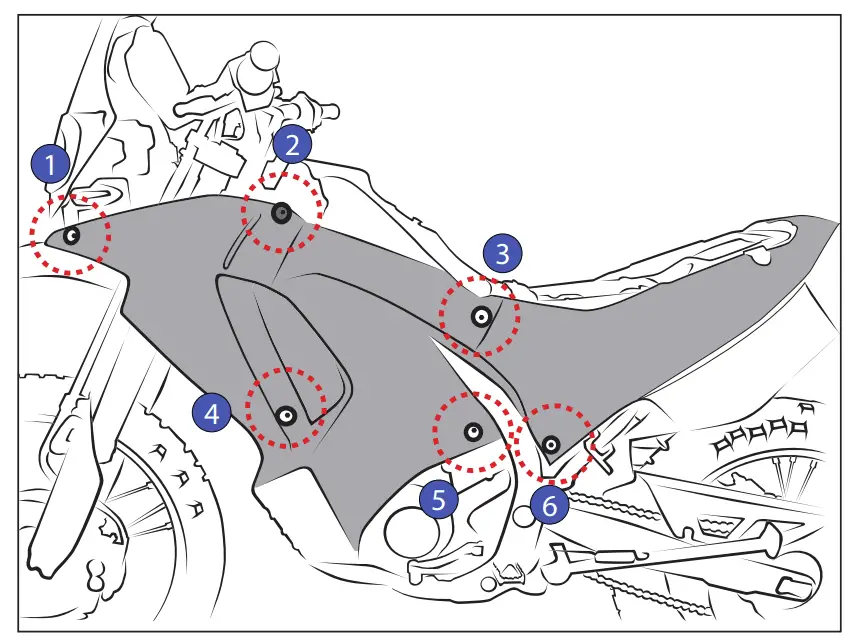 1
2
3
4
5
6