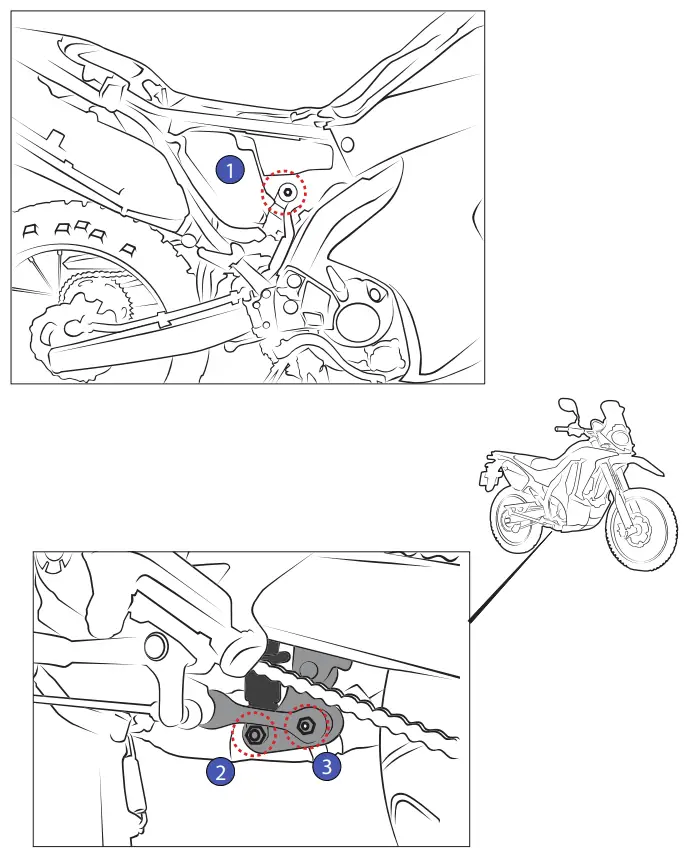 1

2

3