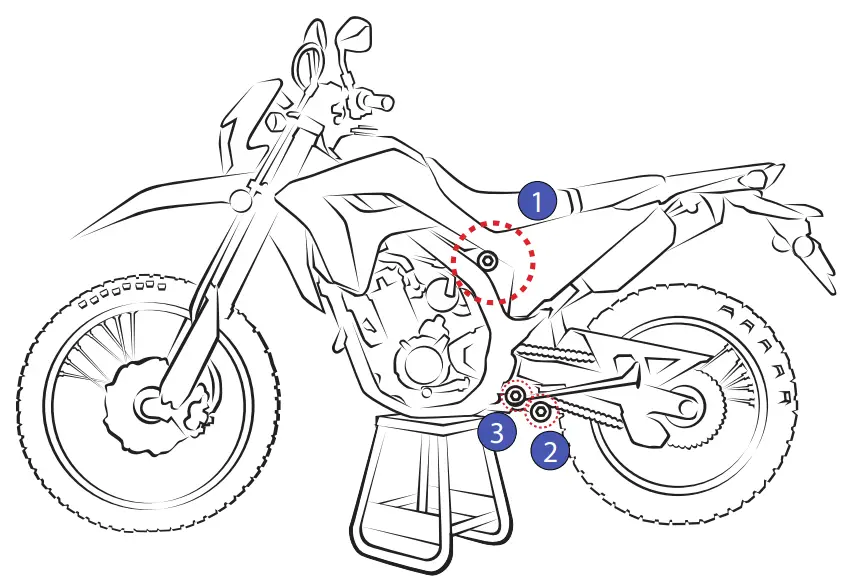 1
3
2