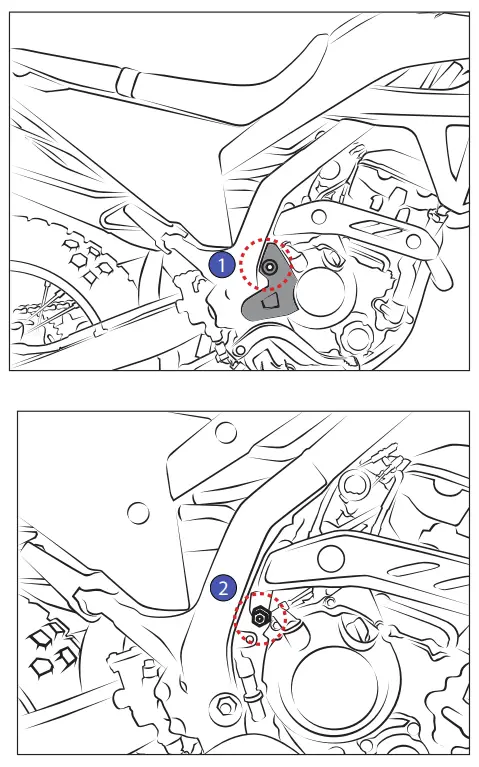 1

2