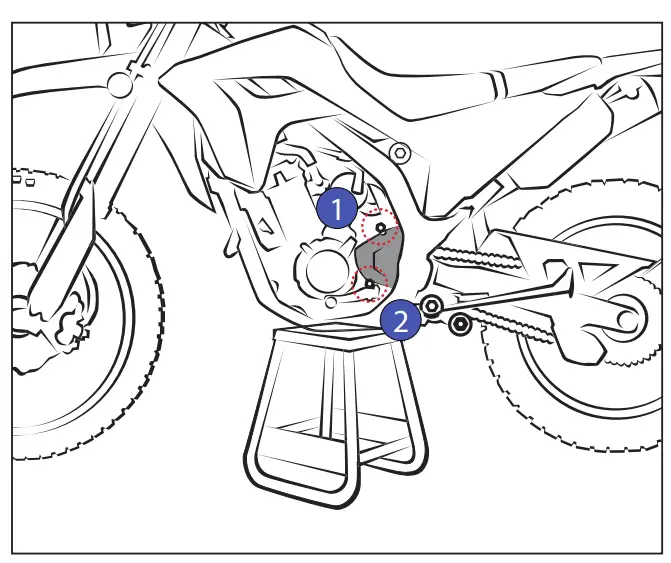 1
2