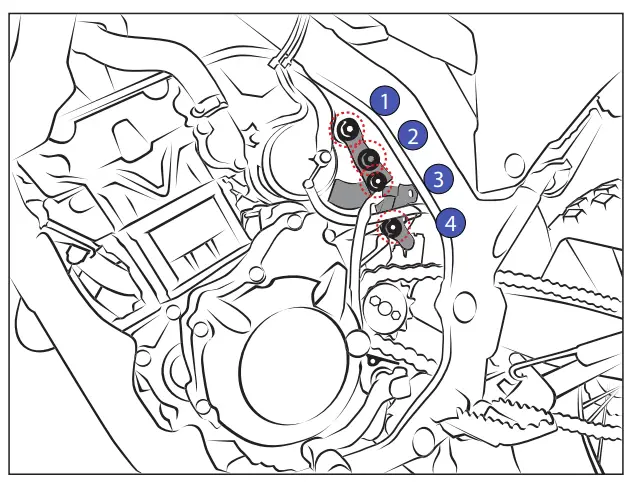 1
2
3
4