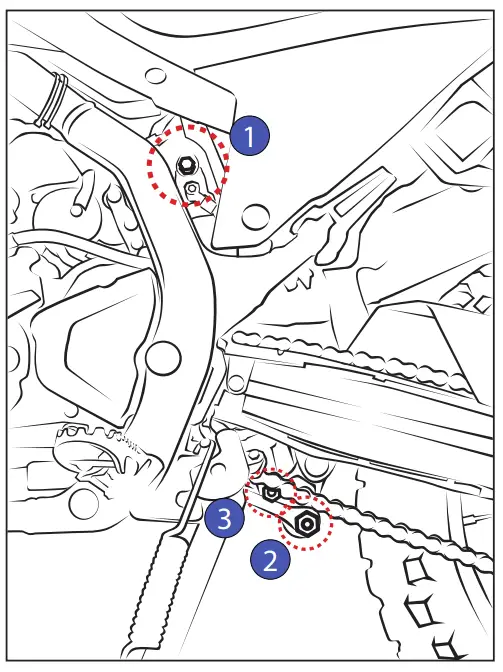 1

3

2