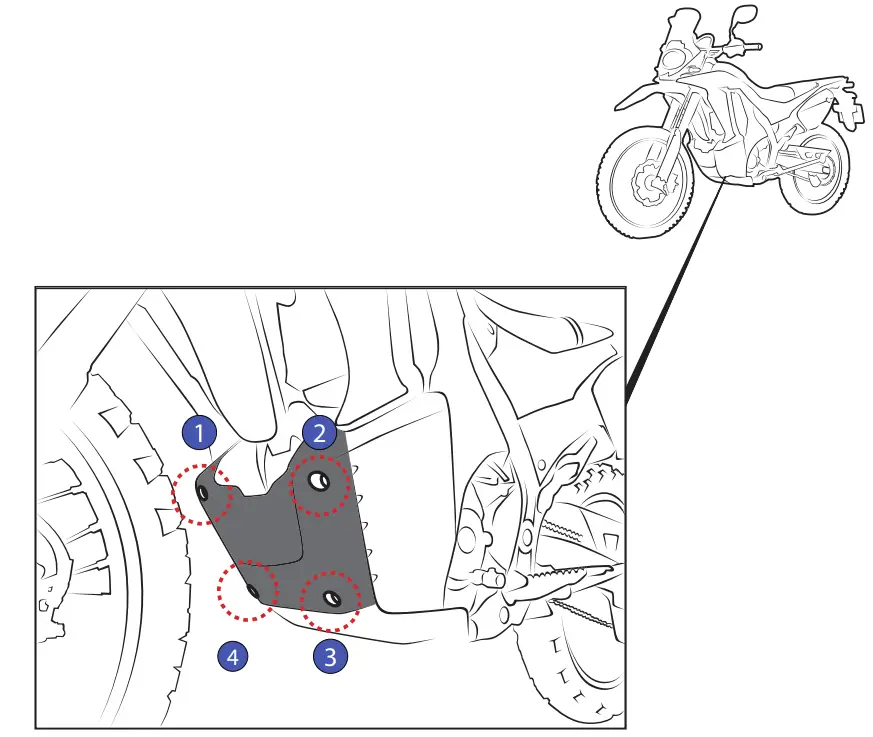 1
2
4
3