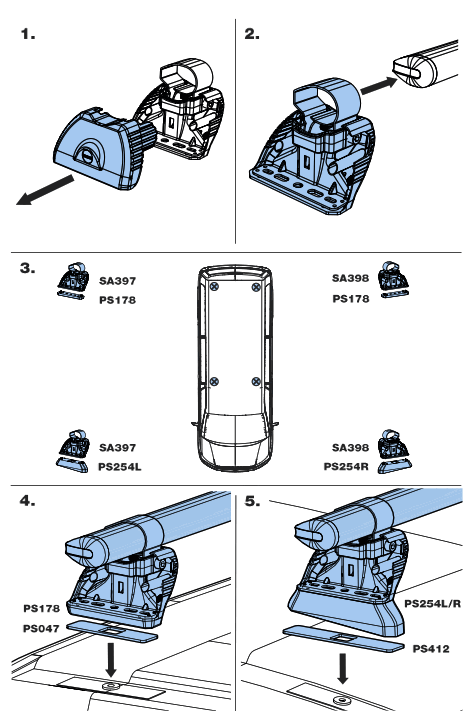 1.

2.

3.

SA397
PS178

SA398
PS178

SA397
PS254L

SA398
PS254R

4.

PS178
PS047

5.

PS254L/R
PS412