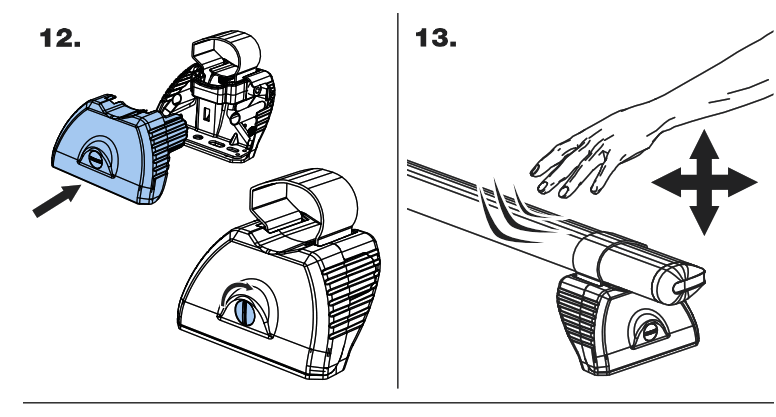 12.

13.