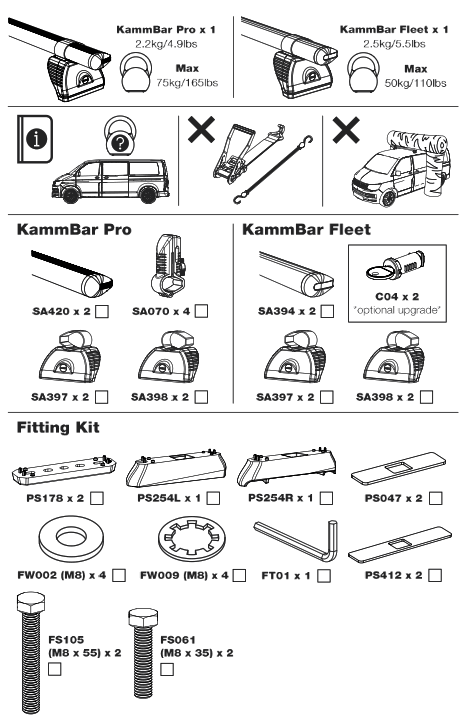 KammBar Pro x 1
2.2kg/4.9lbs
Max
75kg/165lbs

KammBar Fleet x 1
2.5kg/5.5lbs
Max
50kg/110lbs

KammBar Pro

SA420 x 2
SA070 x 4
SA397 x 2
SA398 x 2

KammBar Fleet

SA394 x 2
C04 x 2
'optional upgrade'
SA397 x 2
SA398 x 2

Fitting Kit

PS178 x 2
PS254L x 1
PS254R x 1
PS047 x 2
FW002 (M8) x 4
FW009 (M8) x 4
FT01 x 1
PS412 x 2
FS105 (M8 x 55) x 2
FS061 (M8 x 35) x 2