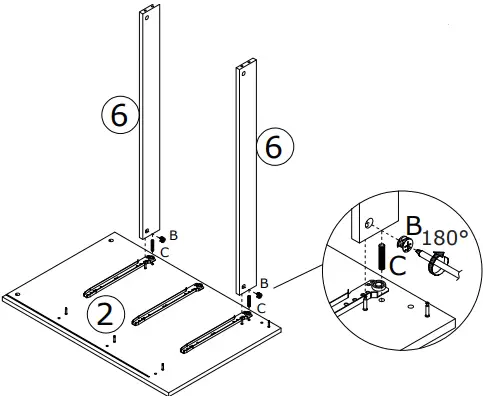 6
6
B
C
B
C
2
B
180°
C