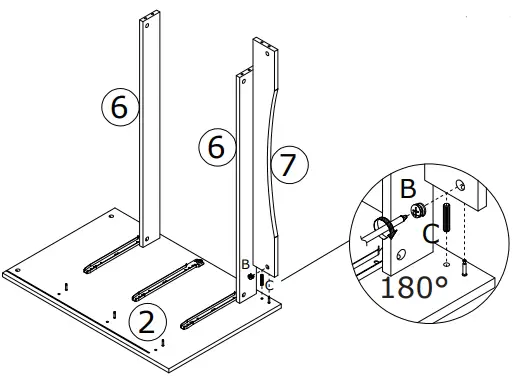 6
6
7
B
C
2
B
C
180°