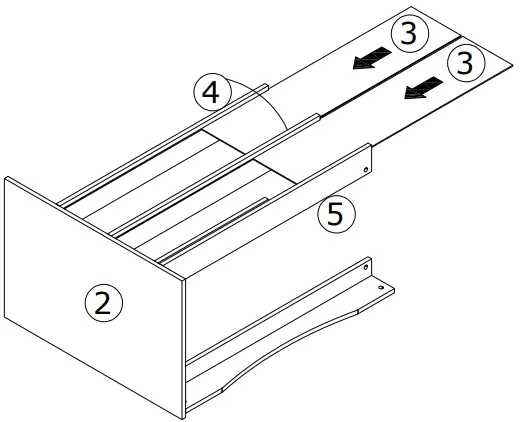 3
3
4
5
2