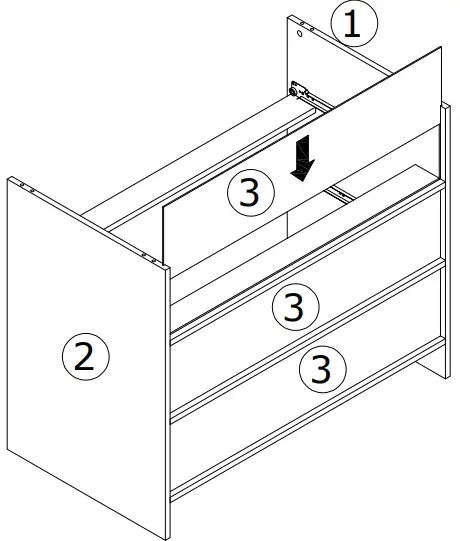 1
3
3
2
3