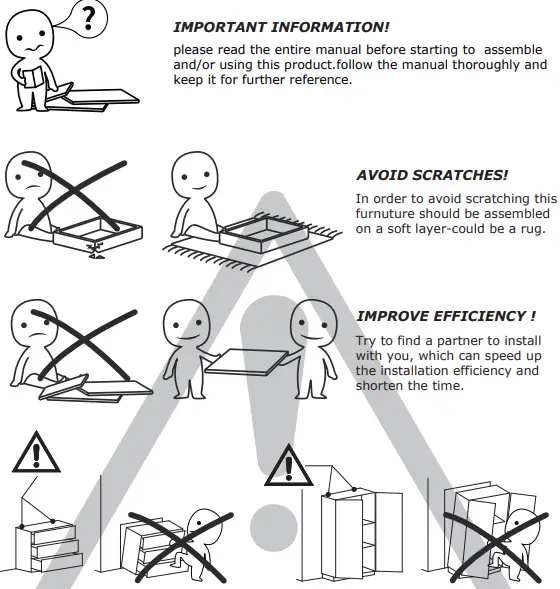 ?

IMPORTANT INFORMATION!

please read the entire manual before starting to assemble and/or using this product.follow the manual thoroughly and keep it for further reference.

AVOID SCRATCHES!

In order to avoid scratching this furnuture should be assembled on a soft layer-could be a rug.

IMPROVE EFFICIENCY !

Try to find a partner to install with you, which can speed up the installation efficiency and shorten the time.