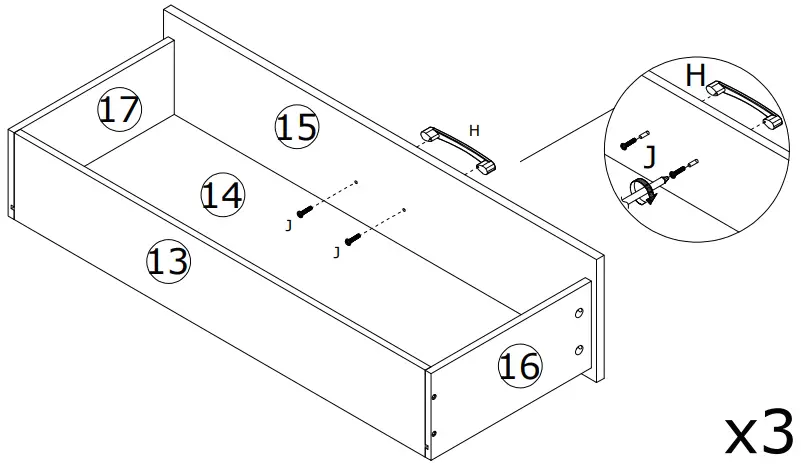 17
15
H
H
J
14
J
J
13
16
x3