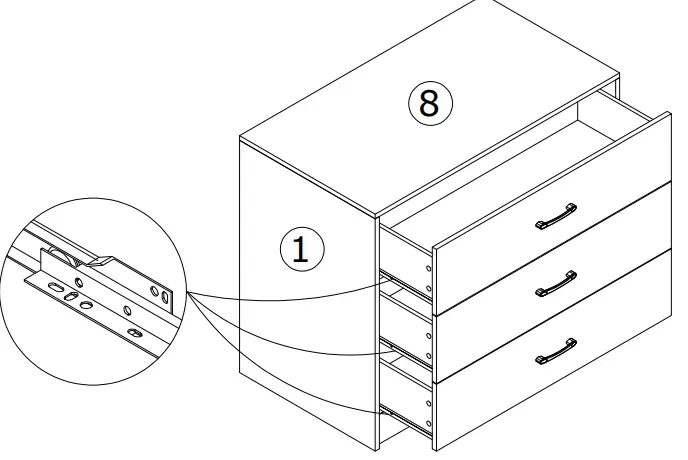 8

1