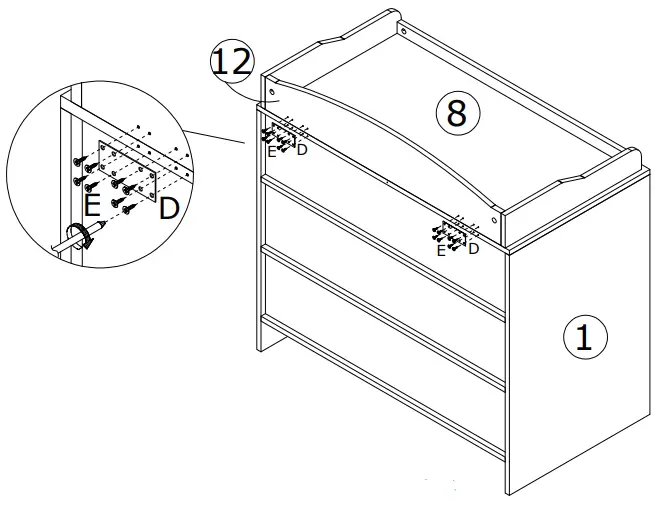 12

8

E D

E D

E D

1