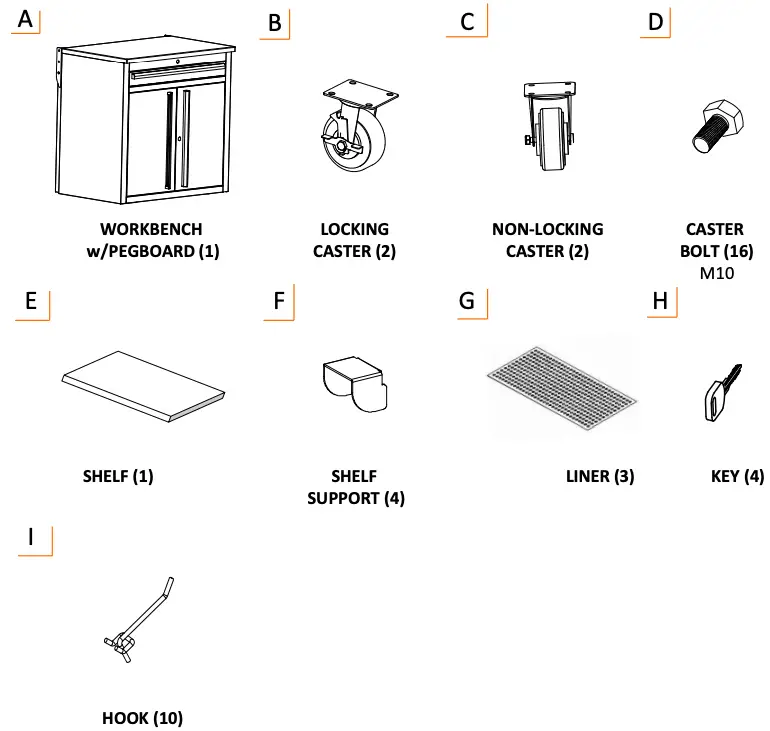 A

WORKBENCH w/PEGBOARD (1)

B

LOCKING CASTER (2)

C

NON-LOCKING CASTER (2)

D

CASTER BOLT (16)
M10

E

SHELF (1)

F

SHELF SUPPORT (4)

G

LINER (3)

H

KEY (4)

I

HOOK (10)