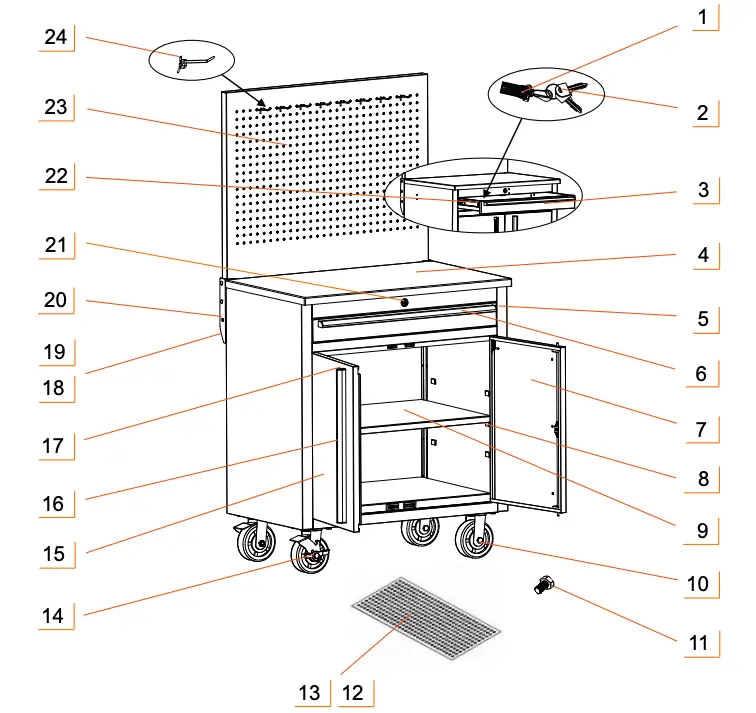 24
23
22
21
20
19
18
17
16
15
14
1
2
3
4
5
6
7
8
9
10
11
13
12