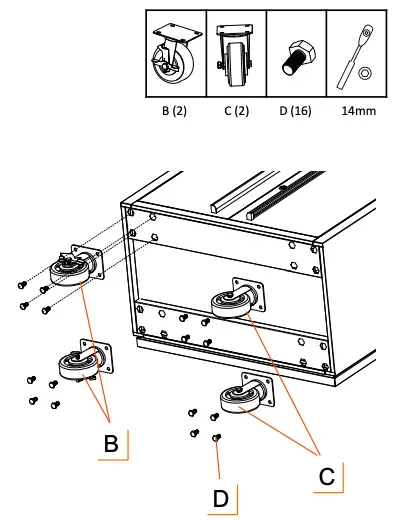 B (2)

C (2)

D (16)

14mm

B

D

C