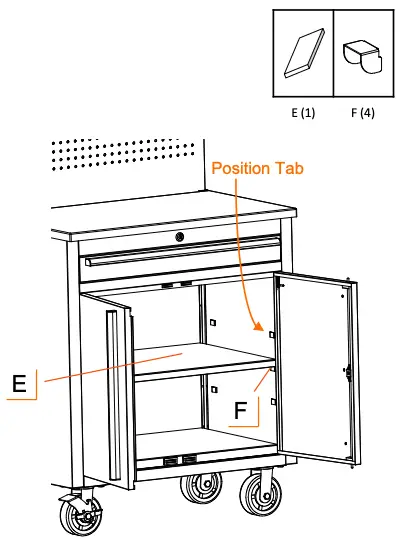 E (1)
F (4)
Position Tab
E
F